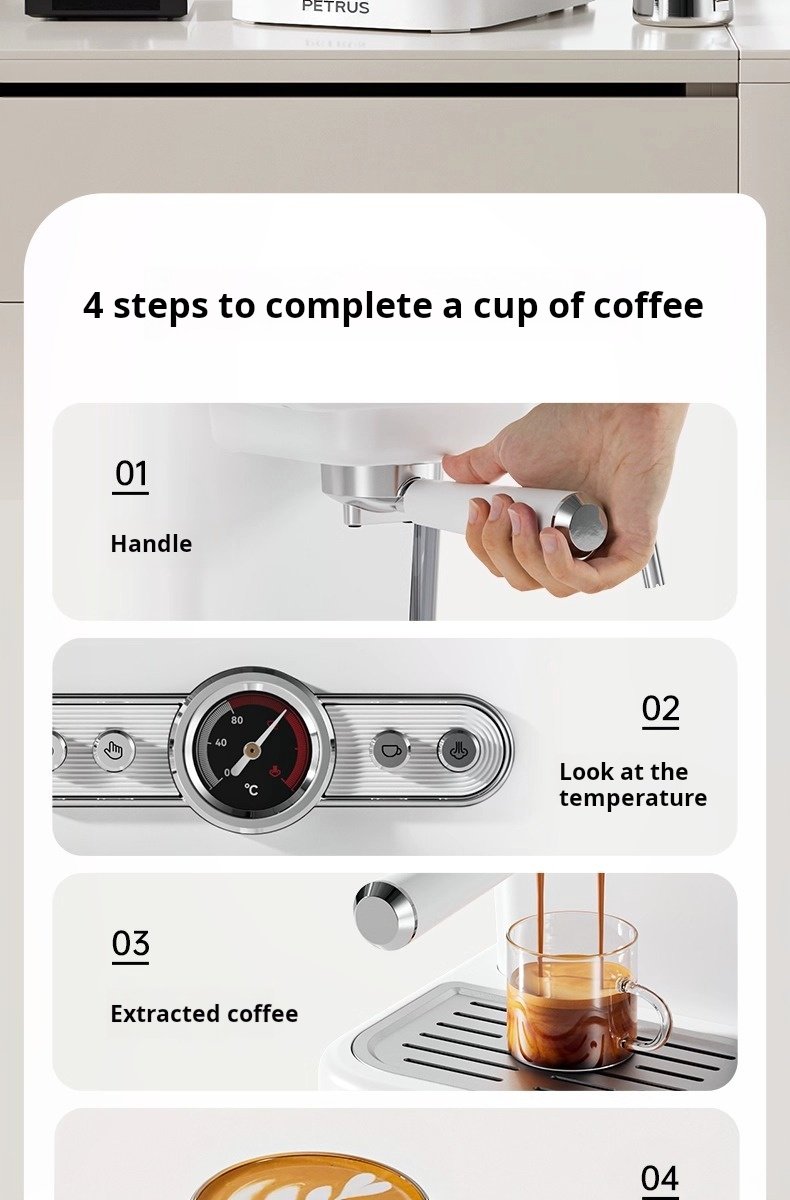 PETRUS

4 steps to complete a cup of coffee

01

Handle

80
40
0
°C

02

Look at the temperature

03

Extracted coffee

04